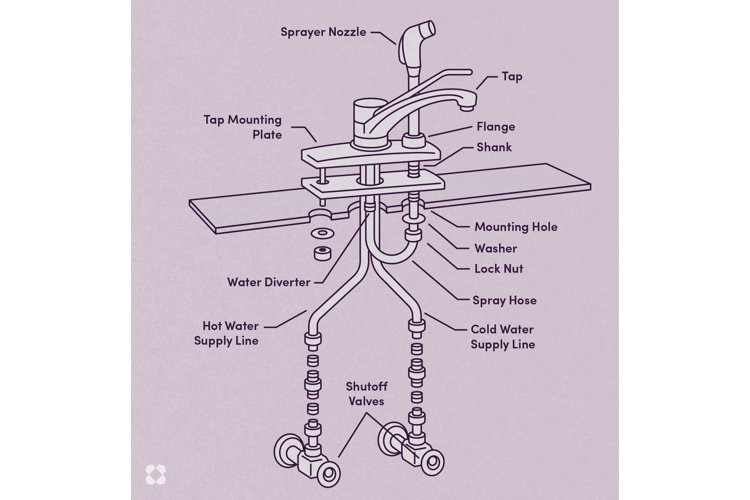 Sprayer Nozzle

Tap

Tap Mounting Plate

Flange

Shank

Mounting Hole

Washer

Lock Nut

Water Diverter

Spray Hose

Hot Water Supply Line

Cold Water Supply Line

Shutoff Valves